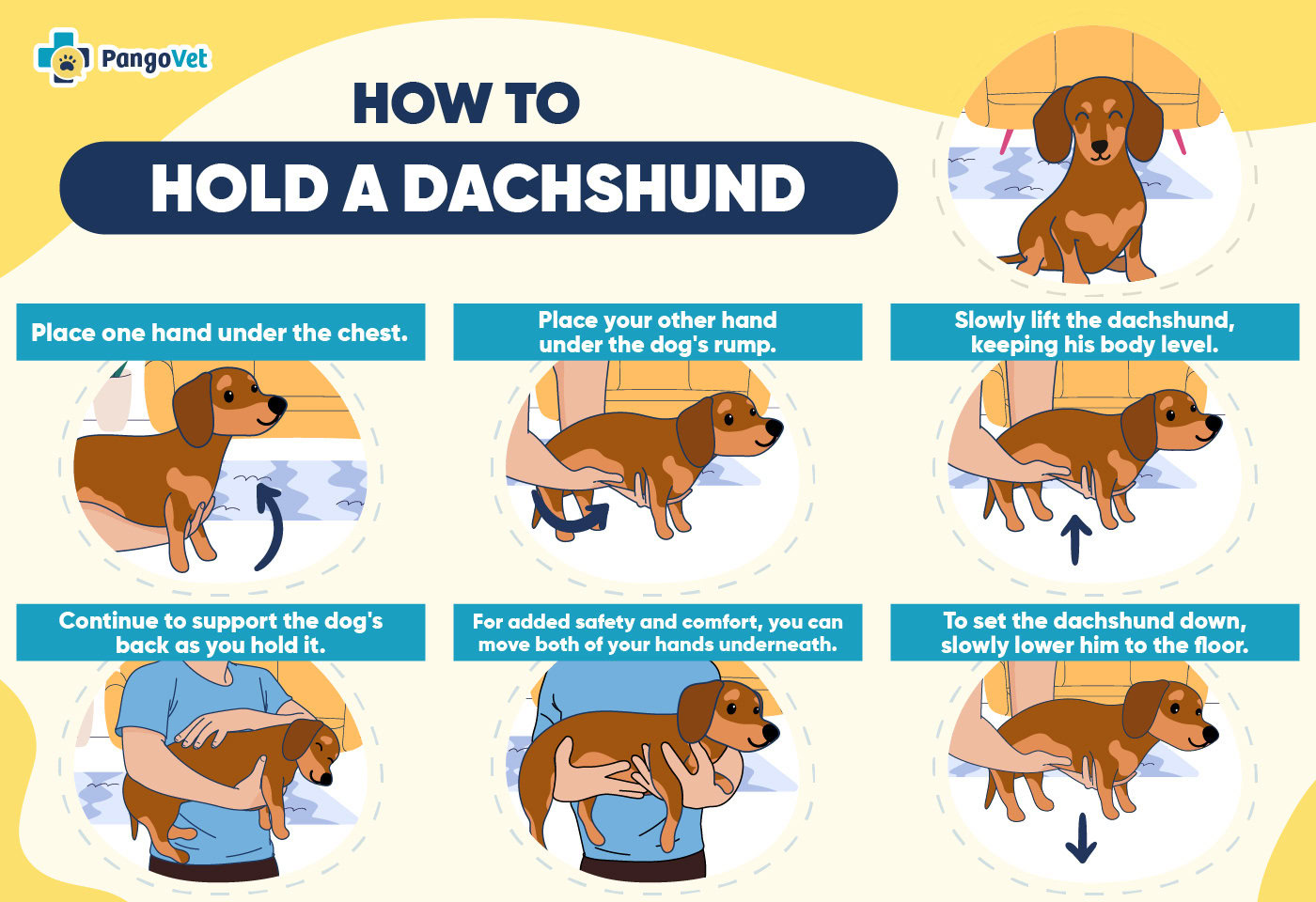 PangoVet

HOW TO
HOLD A DACHSHUND

Place one hand under the chest.

Place your other hand under the dog's rump.

Slowly lift the dachshund, keeping his body level.

Continue to support the dog's back as you hold it.

For added safety and comfort, you can move both of your hands underneath.

To set the dachshund down, slowly lower him to the floor.