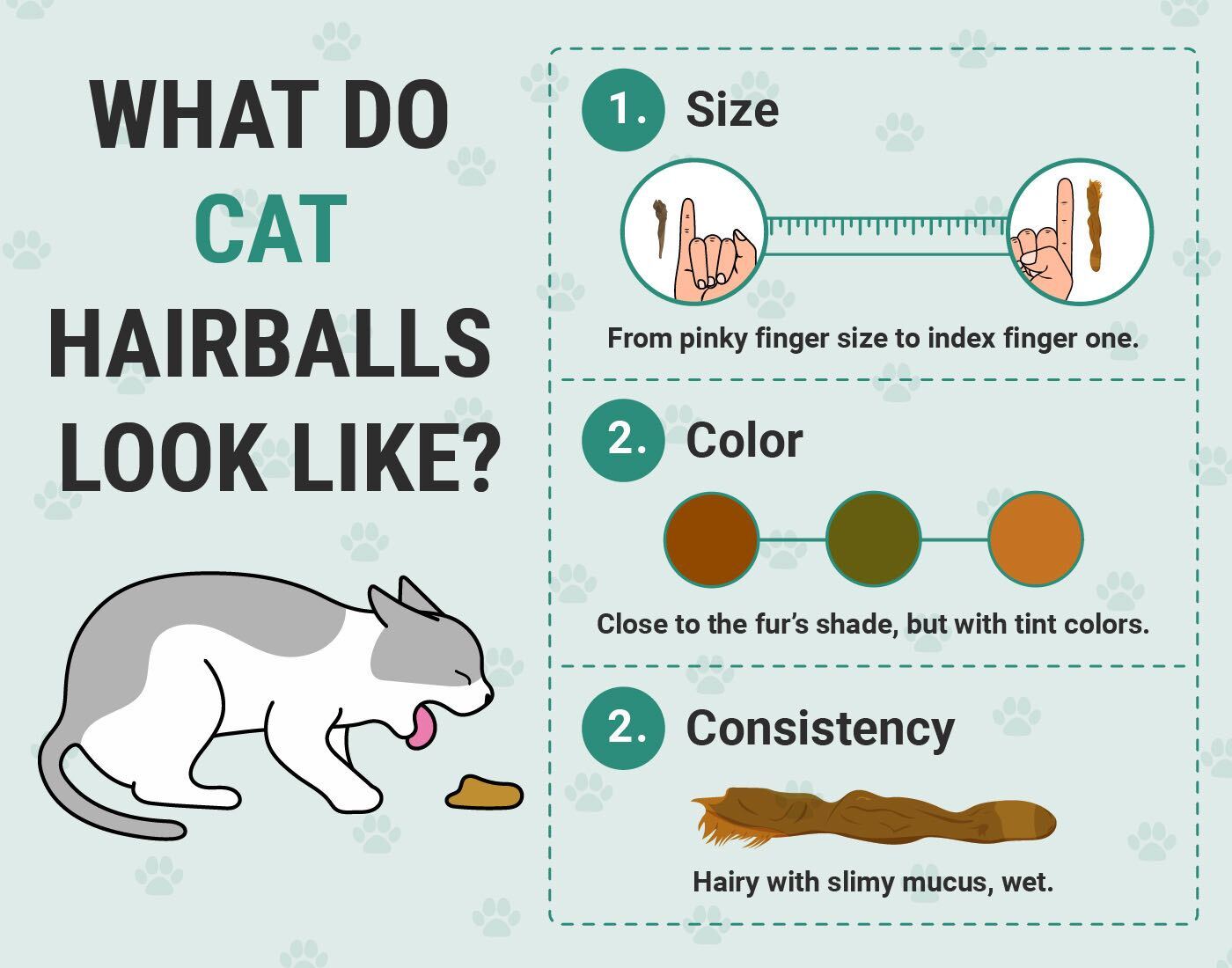 WHAT DO CAT HAIRBALLS LOOK LIKE?

1. Size

From pinky finger size to index finger one.

2. Color

Close to the fur's shade, but with tint colors.

2. Consistency

Hairy with slimy mucus, wet.