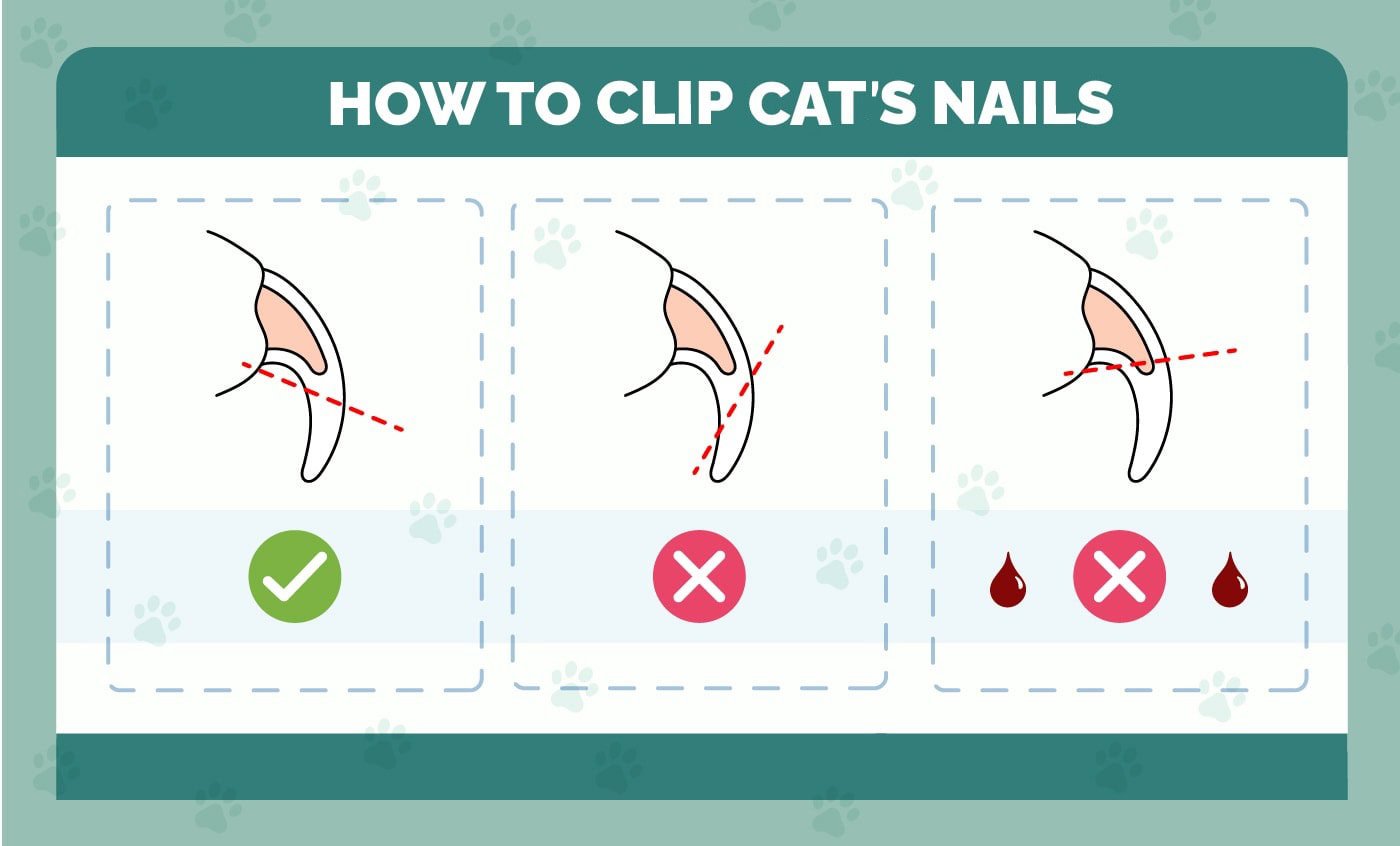 HOW TO CLIP CAT'S NAILS