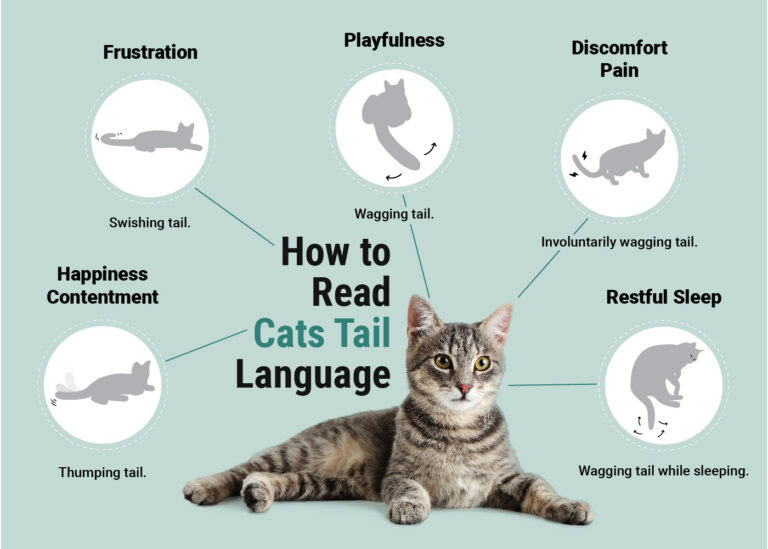 Frustration

Swishing tail.

Playfulness

Wagging tail.

Discomfort
Pain

Involuntarily wagging tail.

How to Read Cats Tail Language

Happiness
Contentment

Thumping tail.

Restful Sleep

Wagging tail while sleeping.